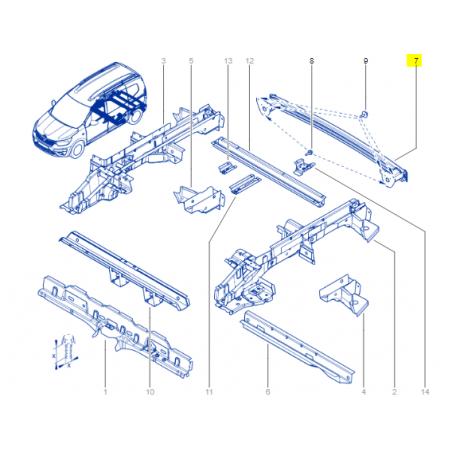 3
5
13
12
8
9
7
X
X
1
10
11
6
4
2
14