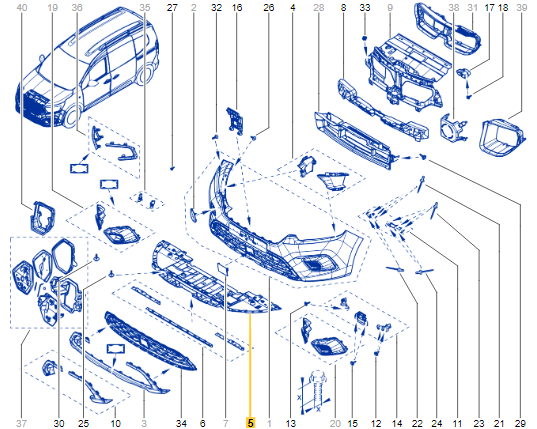 40 19 36 35 27 2 32 16 26 4 28 8 33 9 38 31 17 18 39

37 30 25 10 3 34 6 7 5 1 13 20 15 12 14 22 24 11 23 21 29

X

X