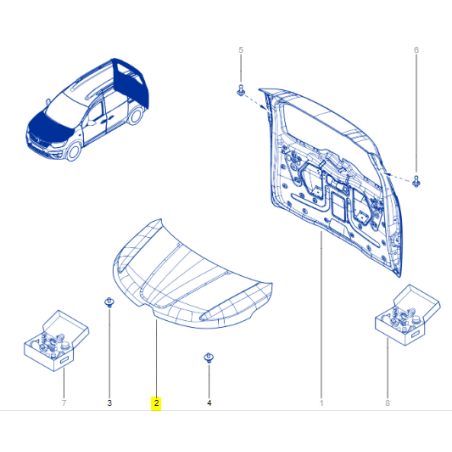 5
6
7
3
2
4
1
8