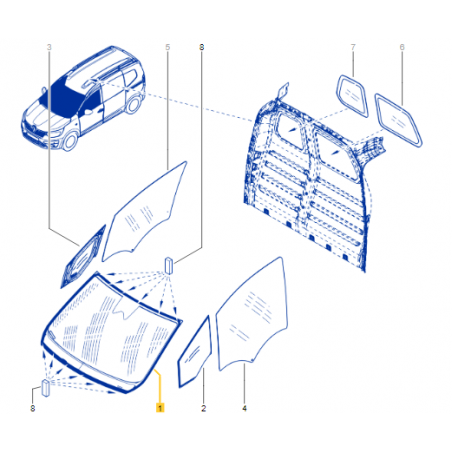 3
5
8
7
6
8
1
2
4