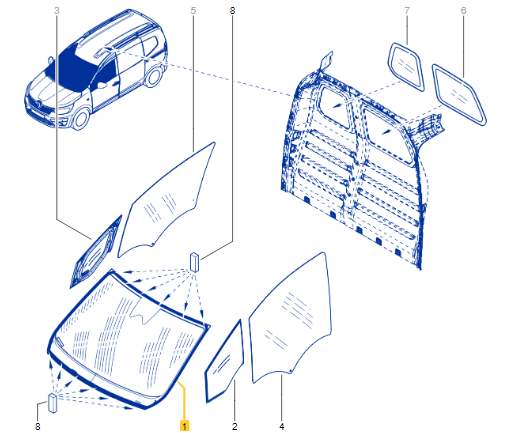 3
5
8
7
6
8
1
2
4