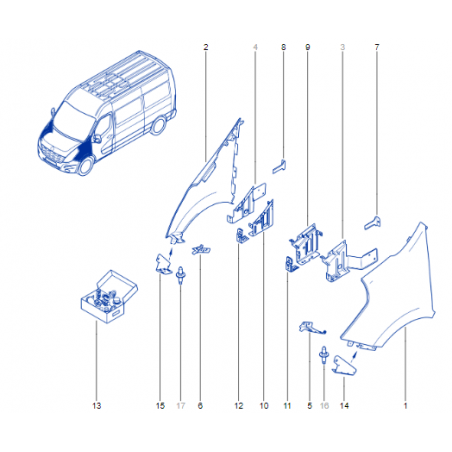 2
4
8
9
3
7
13
15
17
6
12
10
11
5
16
14
1