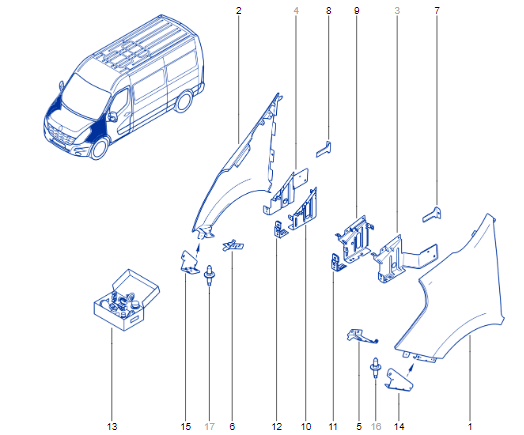 2
4
8
9
3
7
13
15
17
6
12
10
11
5
16
14
1