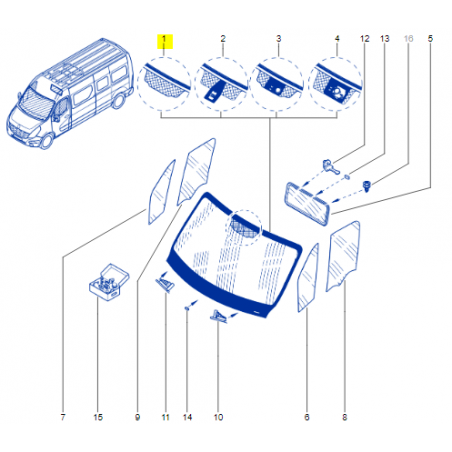 1
2
3
4
12
13
16
5
7
15
9
11
14
10
6
8