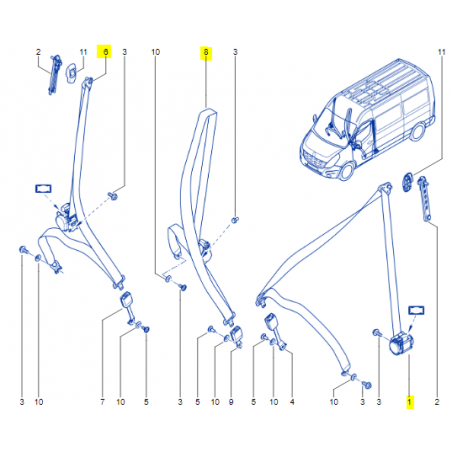 2 11 6 3 10 8 3 11

3 10 7 10 5 3 5 10 9 5 10 4 10 3 3 1 2