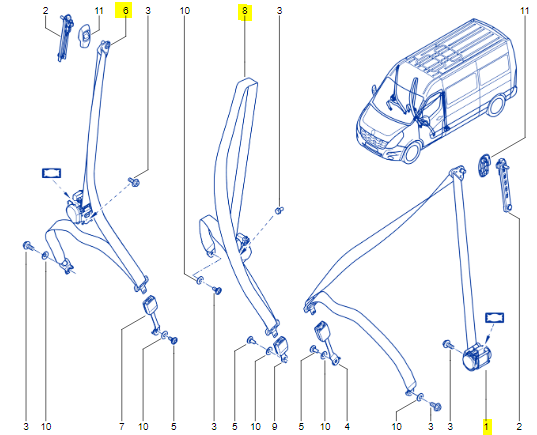 2 11 6 3 10 8 3 11

3 10 7 10 5 3 5 10 9 5 10 4 10 3 3 1 2