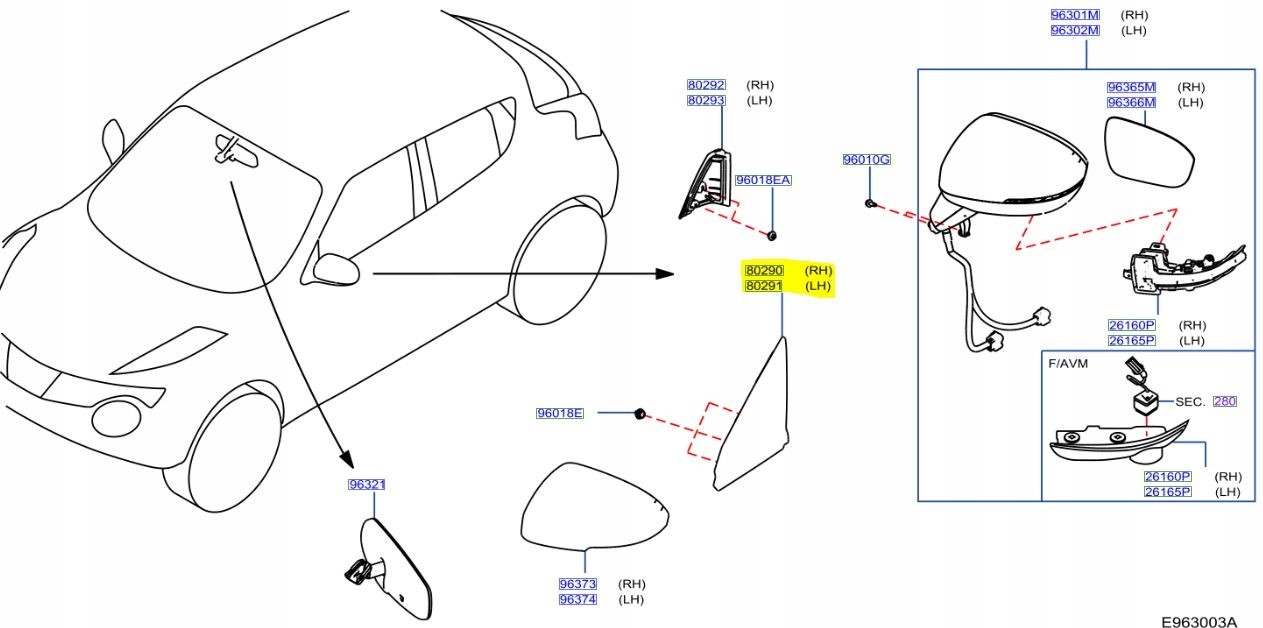 96301M (RH)
96302M (LH)

80292 (RH)
80293 (LH)

96365M (RH)
96366M (LH)

96010G

96018EA

80290 (RH)
80291 (LH)

26160P (RH)
26165P (LH)

F/AVM

SEC. 280

96018E

26160P (RH)
26165P (LH)

96321

96373 (RH)
96374 (LH)

E963003A