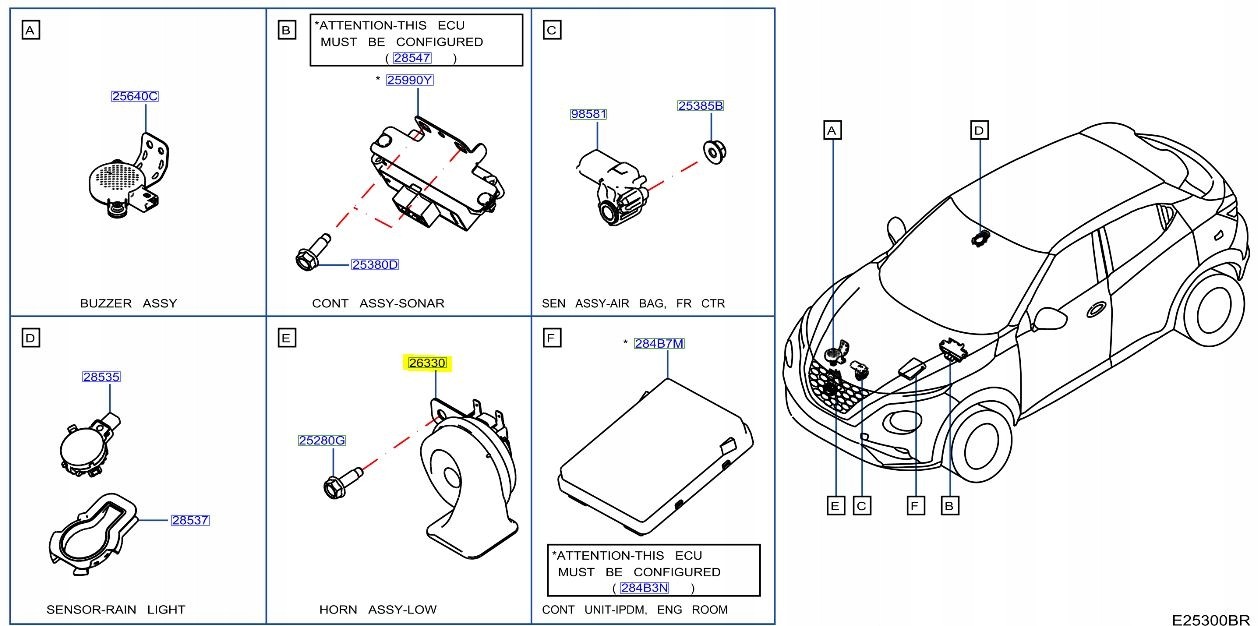 A

25640C

BUZZER ASSY

B

*ATTENTION-THIS ECU MUST BE CONFIGURED ( 28547 )

* 25990Y

25380D

CONT ASSY-SONAR

C

98581

25385B

SEN ASSY-AIR BAG, FR CTR

D

28535

28537

SENSOR-RAIN LIGHT

E

26330

25280G

HORN ASSY-LOW

F

* 284B7M

*ATTENTION-THIS ECU MUST BE CONFIGURED ( 284B3N )

CONT UNIT-IPDM, ENG ROOM

A

D

E

C

F

B

E25300BR