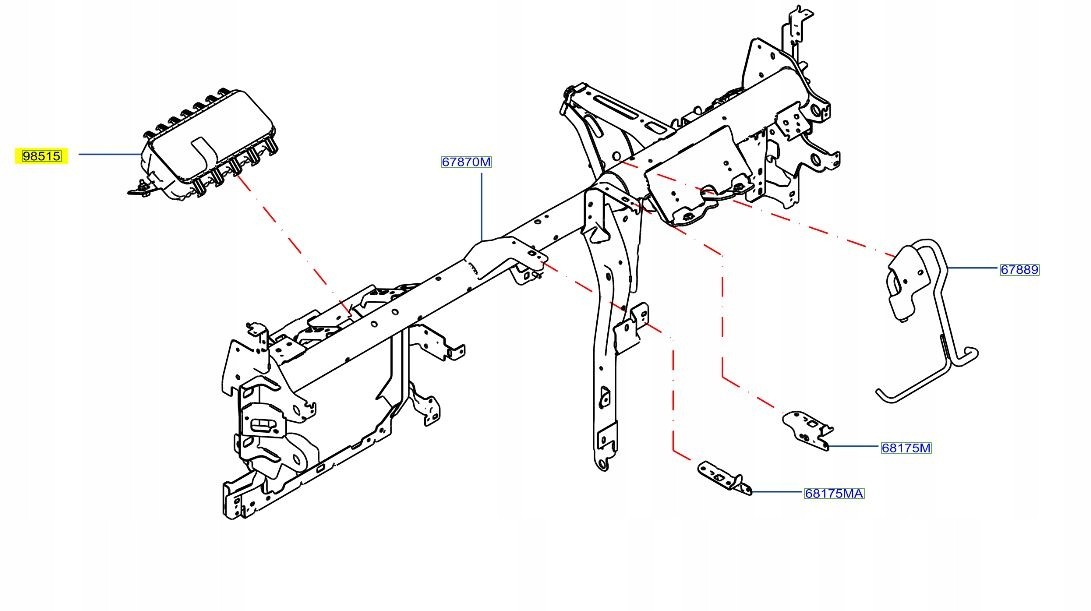 98515
67870M
67889
68175M
68175MA