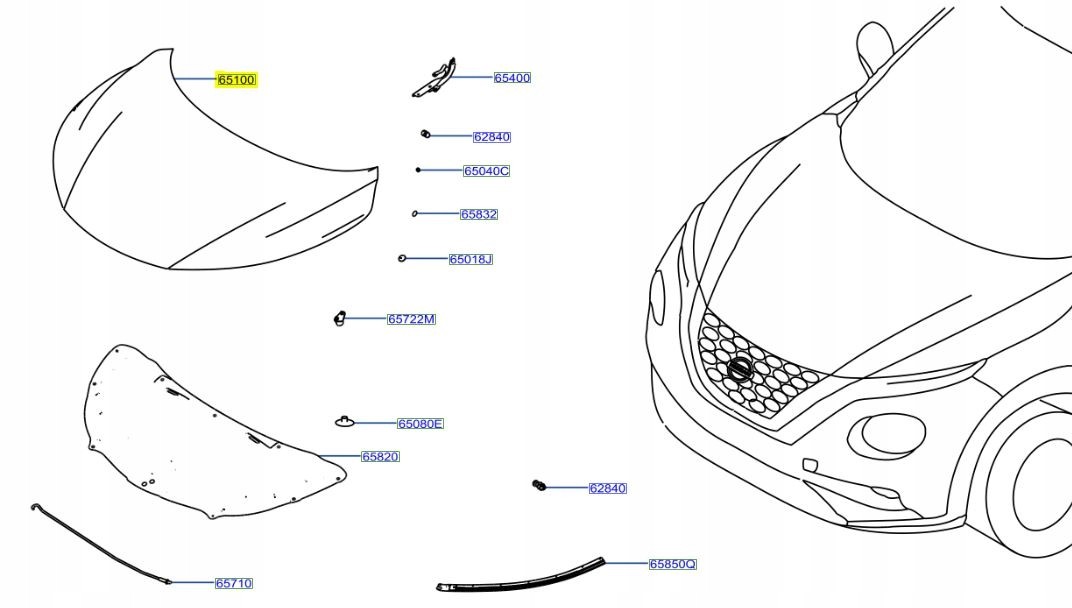 65100
65400
62840
65040C
65832
65018J
65722M
65080E
65820
62840
65710
65850Q