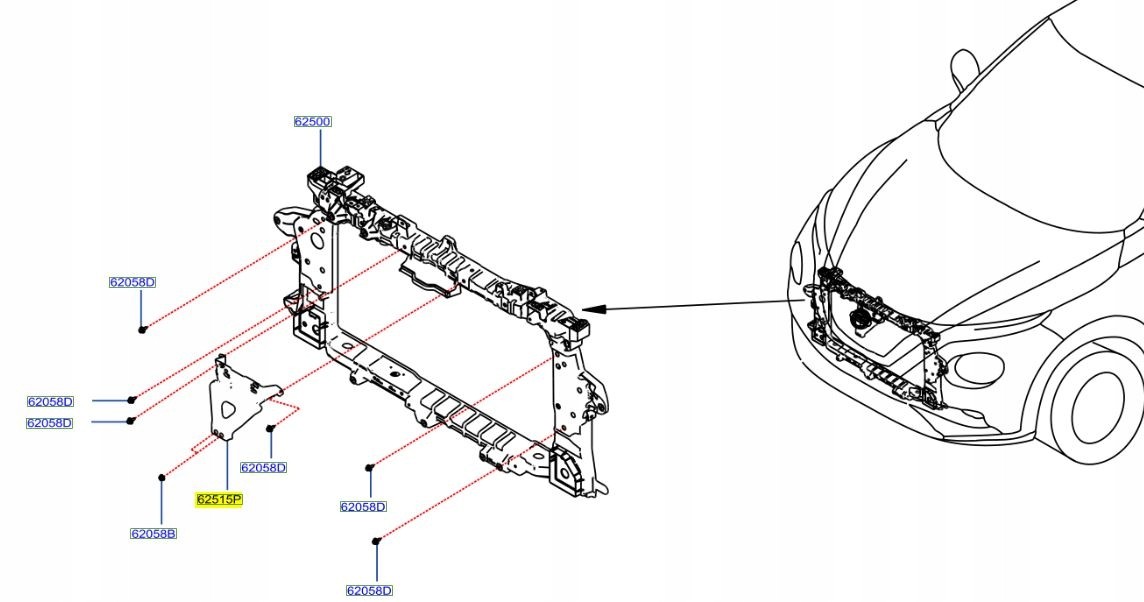 62500

62058D

62058D

62058D

62058D

62515P

62058B

62058D

62058D