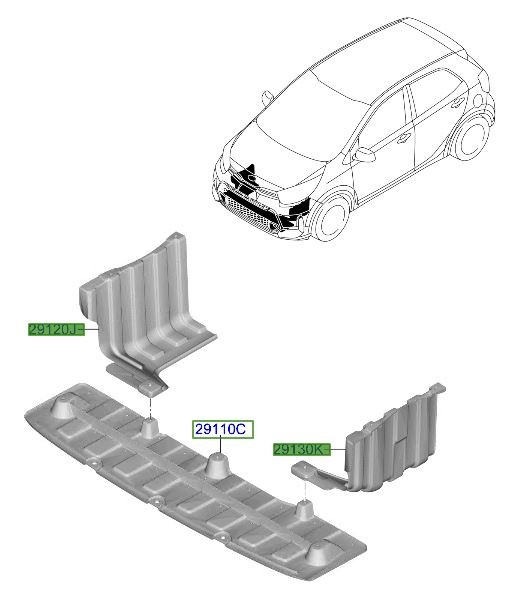 29120J
29110C
29130K