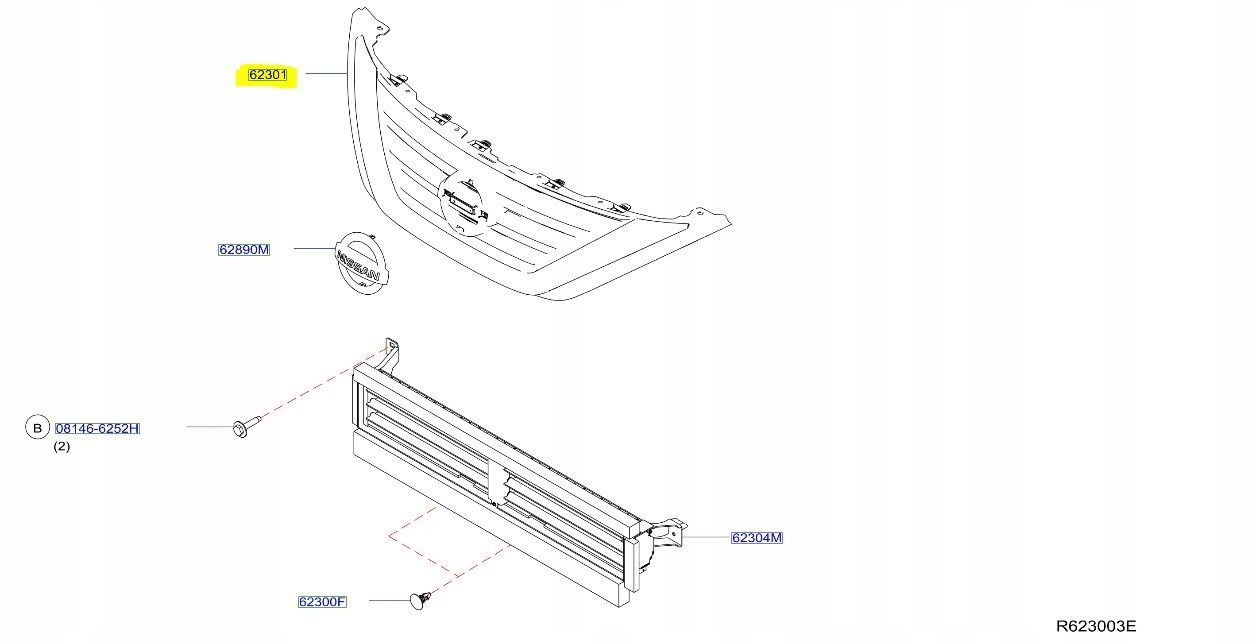 62301

62890M

NISSAN

B 08146-6252H
(2)

62304M

62300F

R623003E