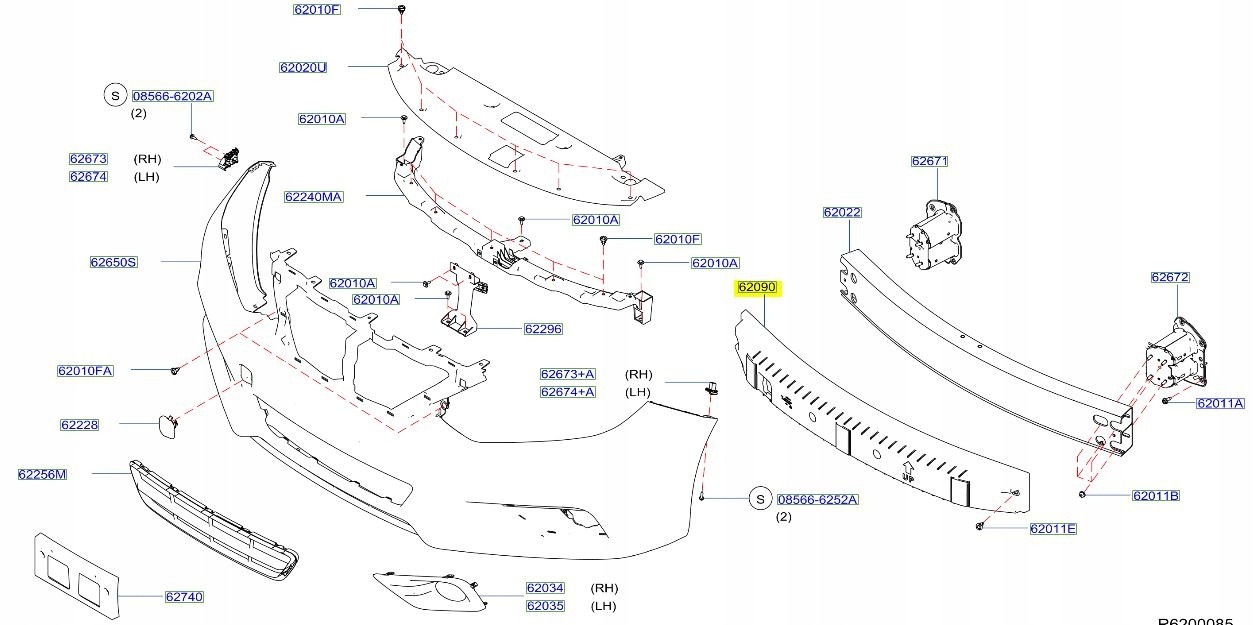 62010F
62020U
S 08566-6202A
(2)
62010A
62673 (RH)
62674 (LH)
62240MA
62671
62022
62010A
62010F
62010A
62650S
62010A
62010A
62090
62672
62296
62010FA
62673+A (RH)
62674+A (LH)
62011A
62228
62256M
S 08566-6252A
(2)
62011B
62011E
62740
62034 (RH)
62035 (LH)
R6200085