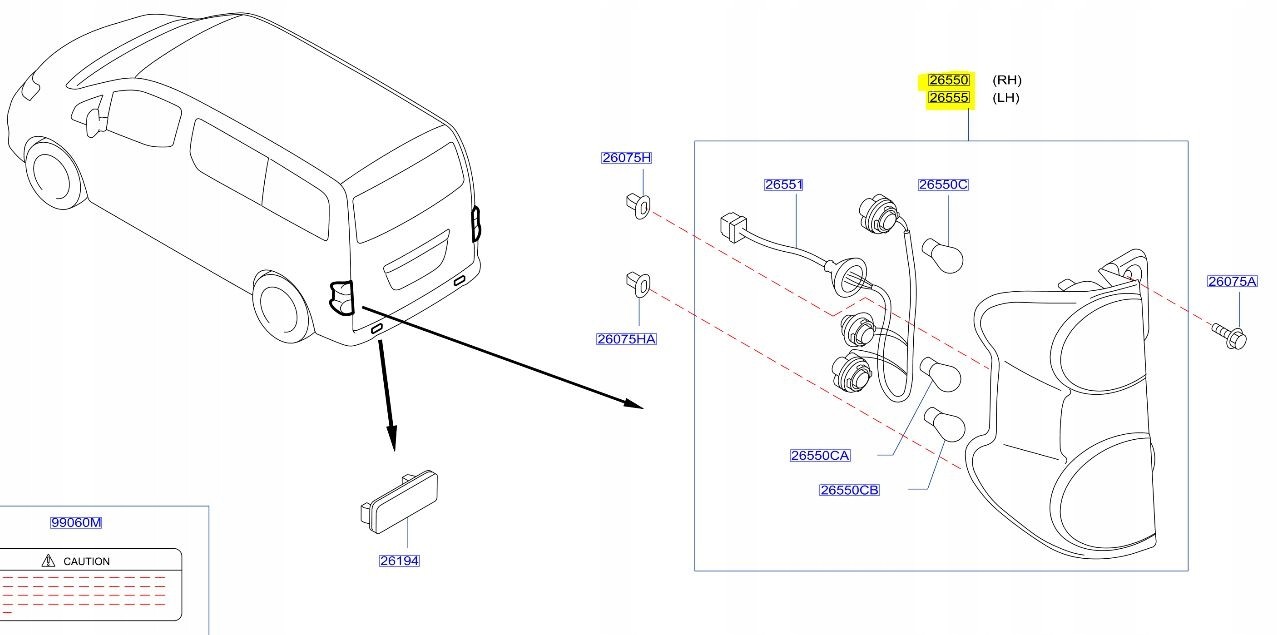 26550 (RH)
26555 (LH)

26075H

26551

26550C

26075A

26075HA

26550CA

26550CB

99060M

CAUTION

26194