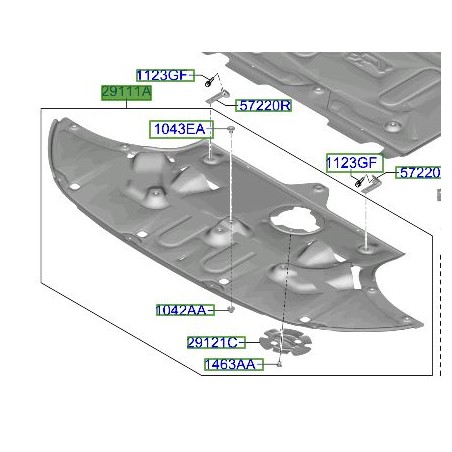 1123GF
29111A
57220R
1043EA
1123GF
57220
1042AA
29121C
1463AA