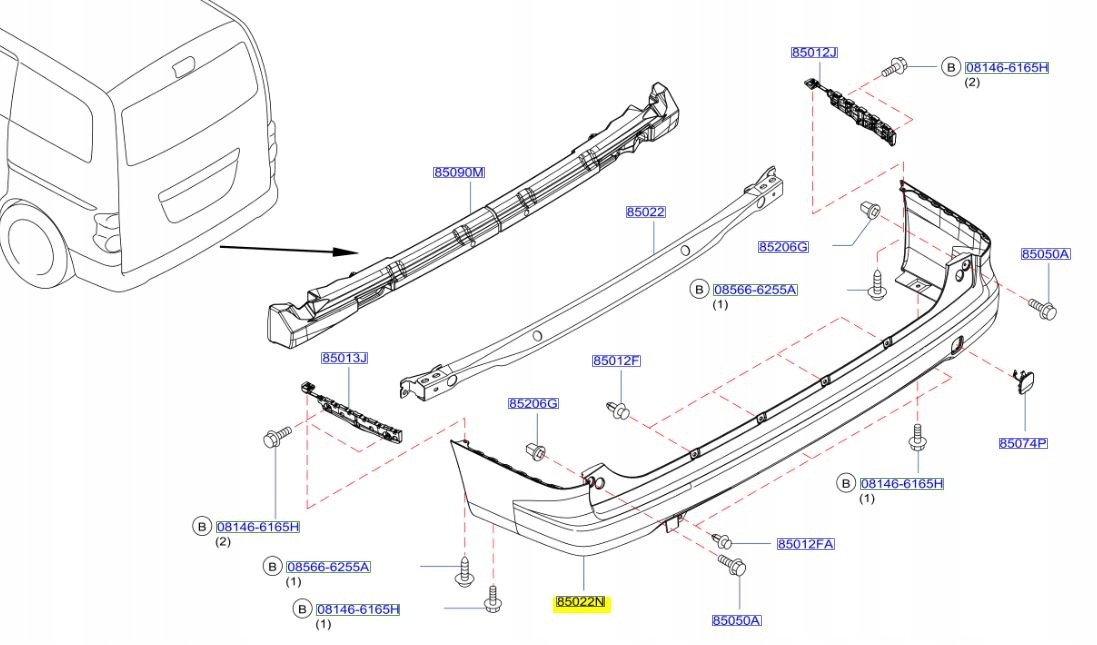 85012J
B 08146-6165H
(2)
85090M
85022
85206G
85050A
B 08566-6255A
(1)
85013J
85012F
85206G
85074P
B 08146-6165H
(1)
B 08146-6165H
(2)
85012FA
B 08566-6255A
(1)
B 08146-6165H
(1)
85022N
85050A