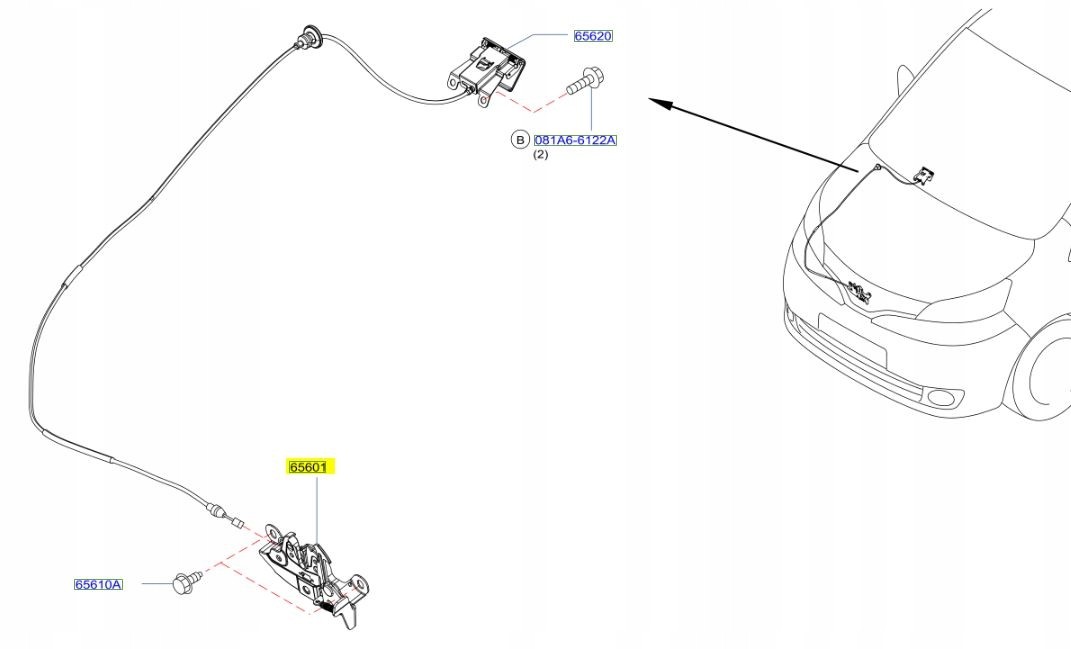 65620

B 081A6-6122A
(2)

65601

65610A