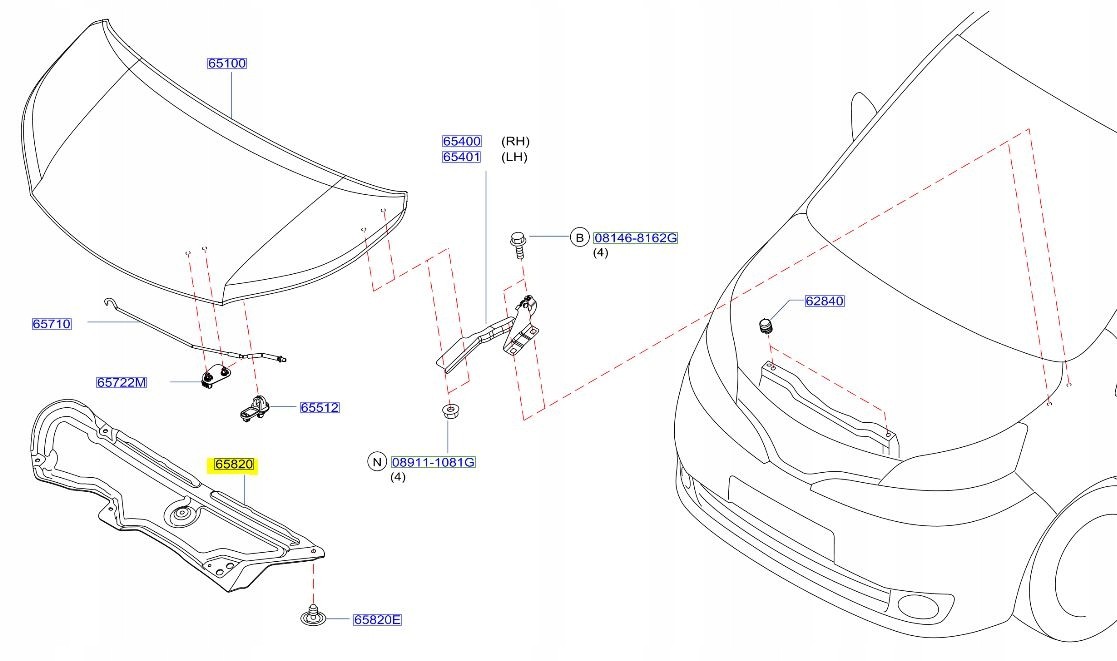 65100

65400 (RH)
65401 (LH)

B 08146-8162G
(4)

62840

65710

65722M

65512

65820

N 08911-1081G
(4)

65820E