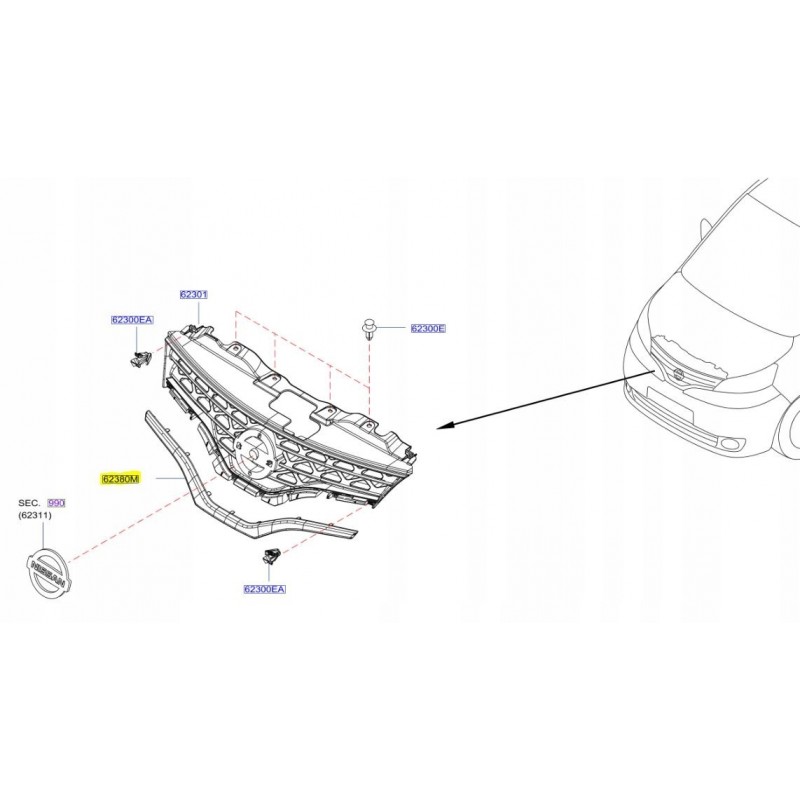 62301

62300EA

62300E

62380M

SEC. 990
(62311)

NISSAN

62300EA