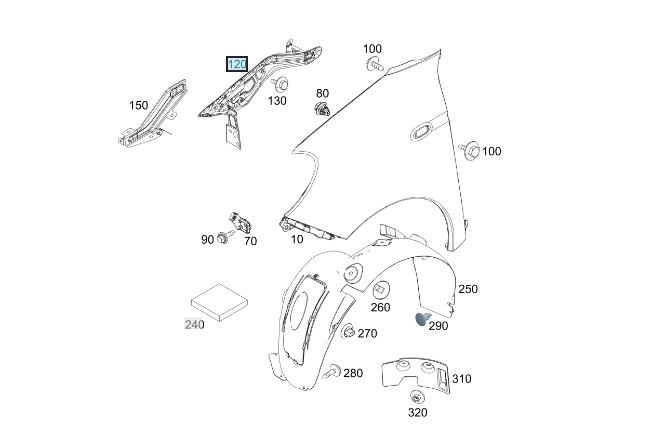 120
100
150
130
80
100
90
70
10
250
260
240
290
270
280
310
320