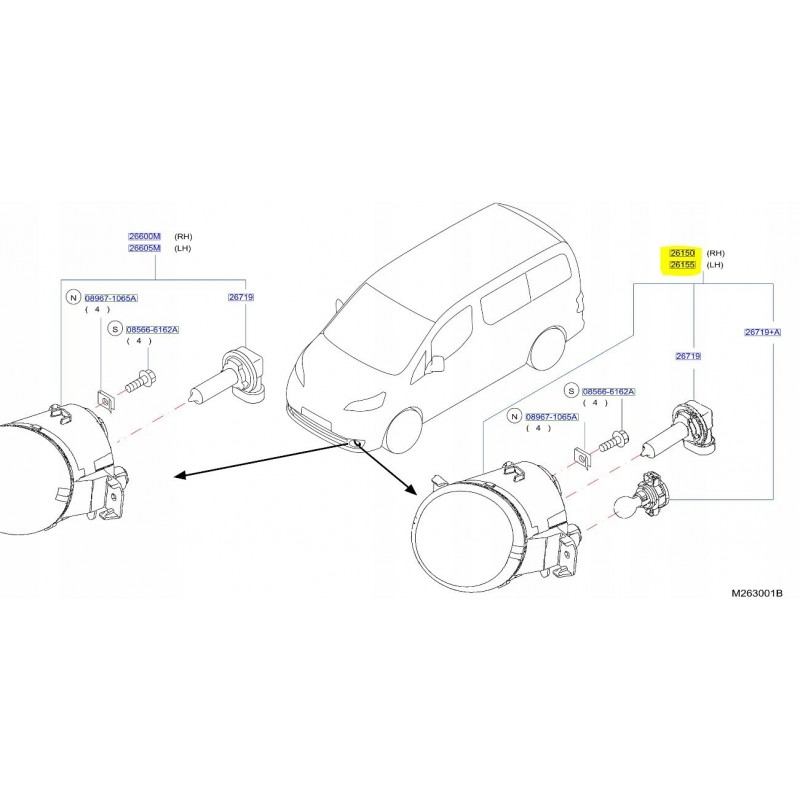 26600M (RH)
26605M (LH)

N 08967-1065A
( 4 )

S 08566-6162A
( 4 )

26719

26150 (RH)
26155 (LH)

26719+A

26719

S 08566-6162A
( 4 )

N 08967-1065A
( 4 )

M263001B