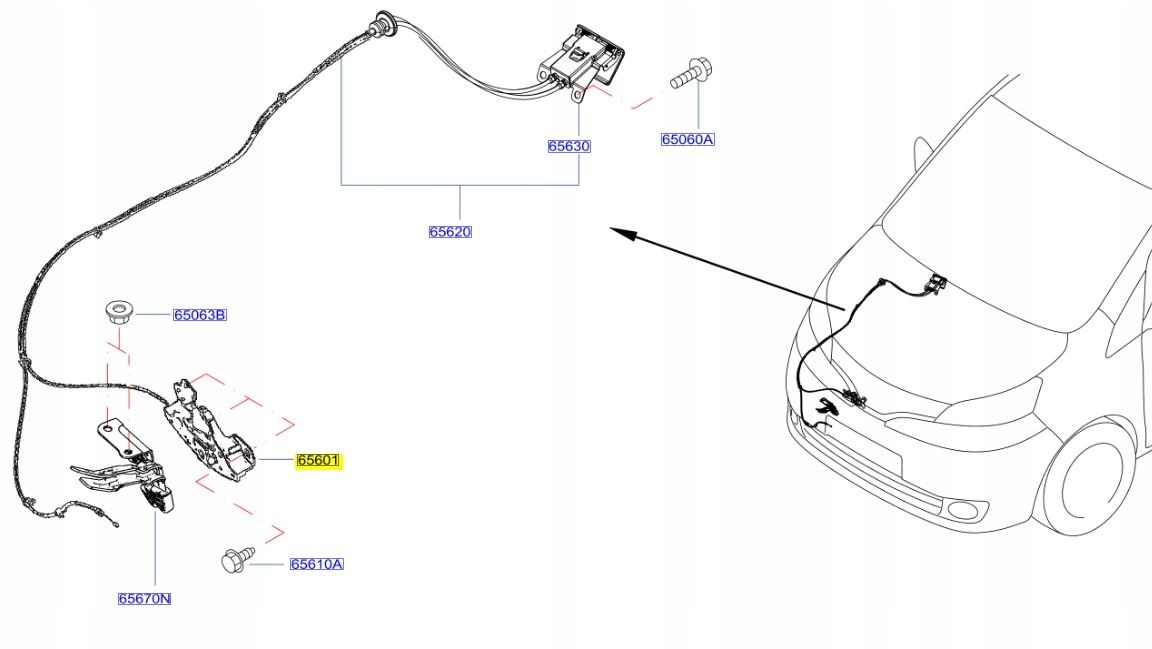 65630
65060A
65620
65063B
65601
65610A
65670N