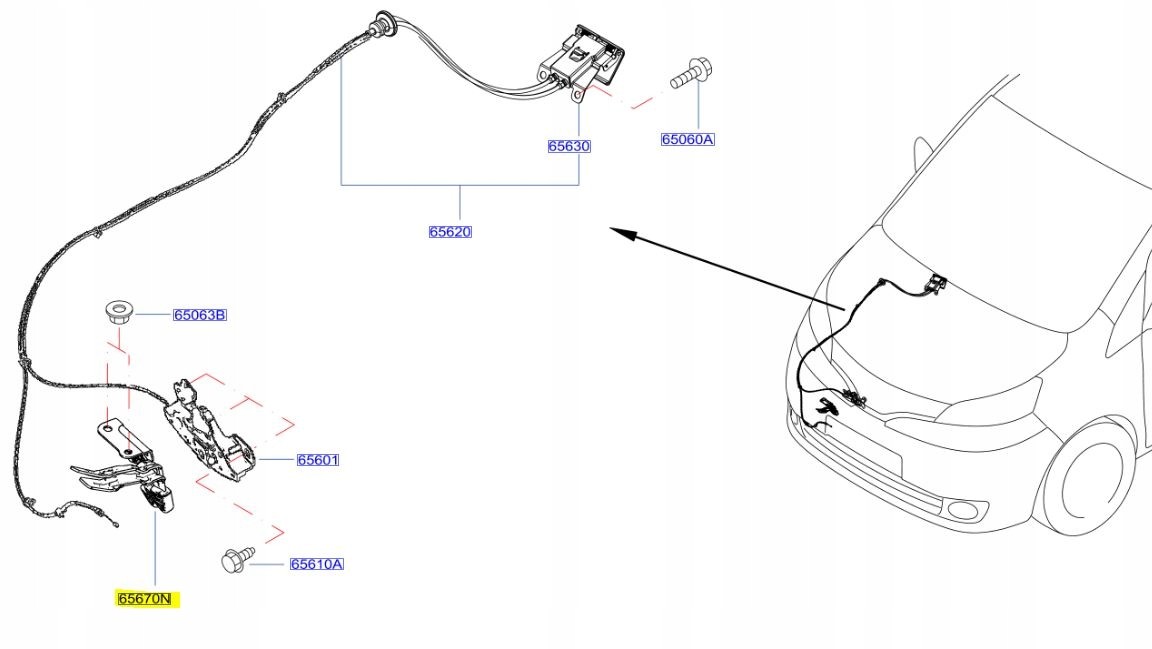 65630
65060A
65620
65063B
65601
65610A
65670N