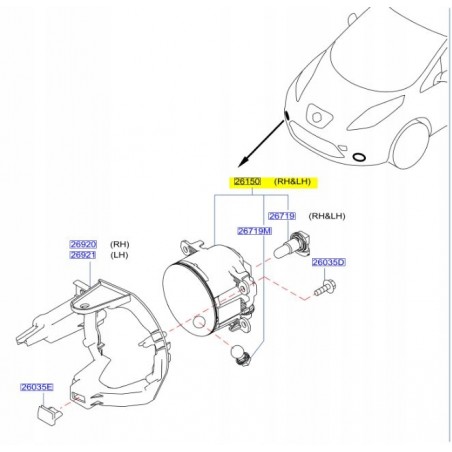 26150 (RH&LH)
26719 (RH&LH)
26719M
26920 (RH)
26921 (LH)
26035D
26035E