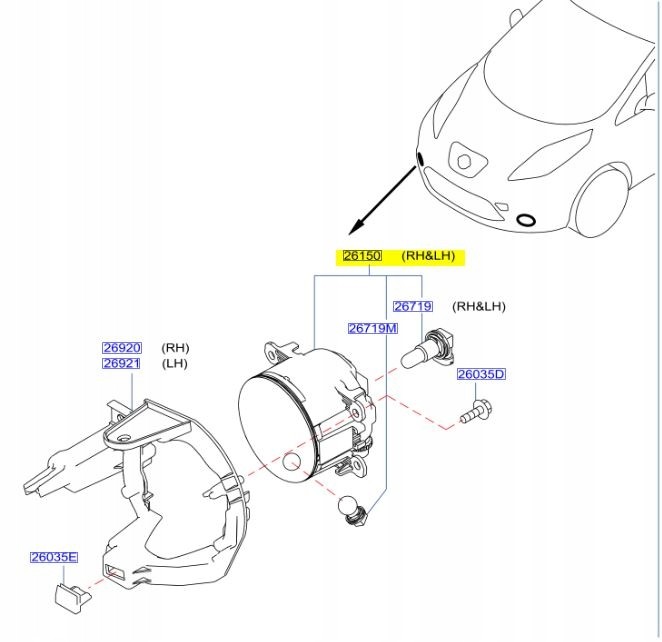 26150 (RH&LH)

26719 (RH&LH)

26719M

26920 (RH)
26921 (LH)

26035D

26035E