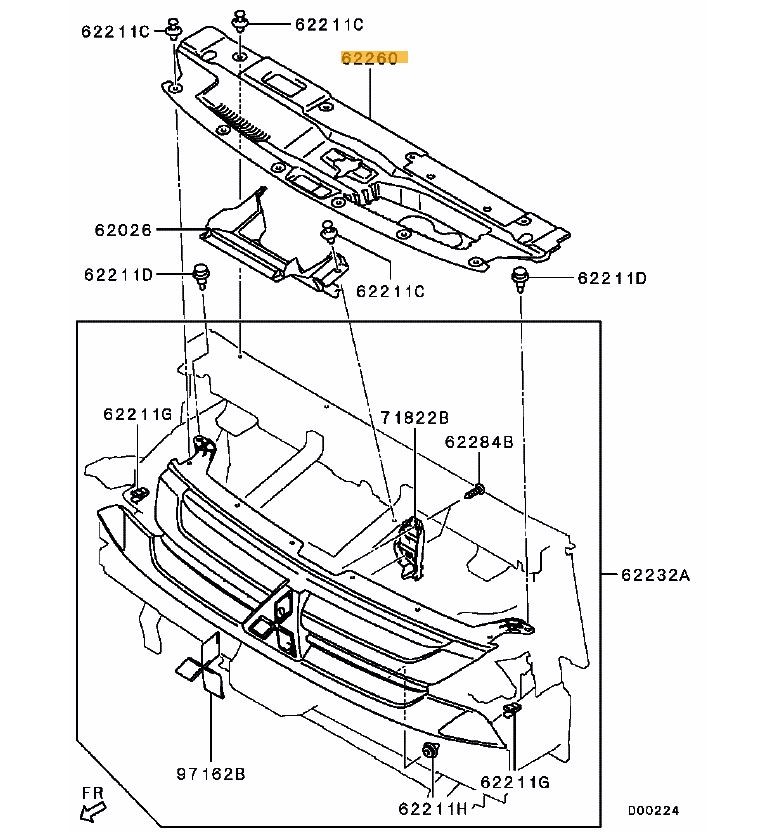 62211C
62211C
62260
62026
62211D
62211C
62211D
62211G
71822B
62284B
62232A
97162B
62211G
62211H
FR
D00224