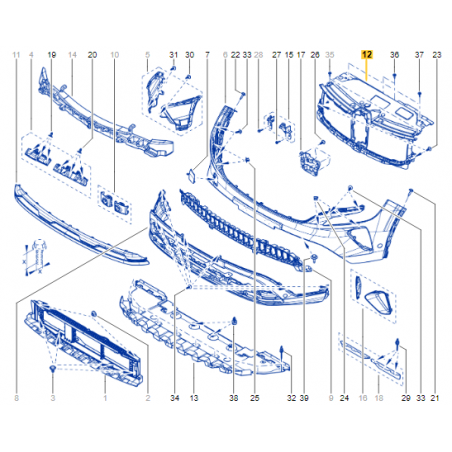 11 4 19 14 20 10 5 31 30 7 6 22 33 28 27 15 17 26 35 12 36 37 23

X
X

8 3 1 2 34 13 38 25 32 39 9 24 16 18 29 33 21