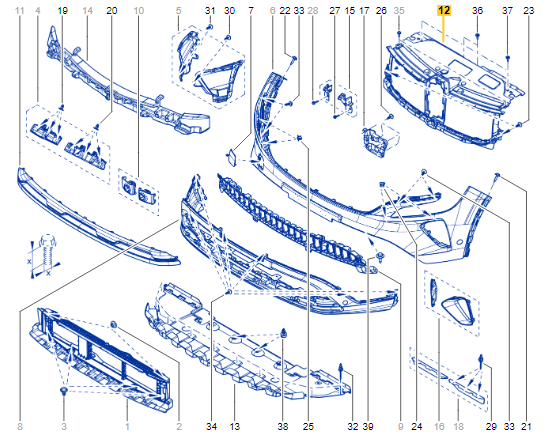 11 4 19 14 20 10 5 31 30 7 6 22 33 28 27 15 17 26 35 12 36 37 23

X
X

8 3 1 2 34 13 38 25 32 39 9 24 16 18 29 33 21