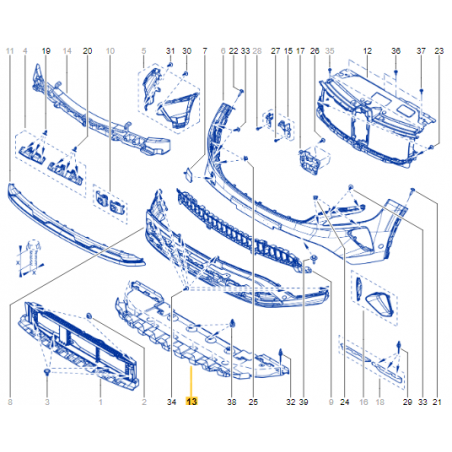 11 4 19 14 20 10 5 31 30 7 6 22 33 28 27 15 17 26 35 12 36 37 23

X
X

8 3 1 2 34 13 38 25 32 39 9 24 16 18 29 33 21