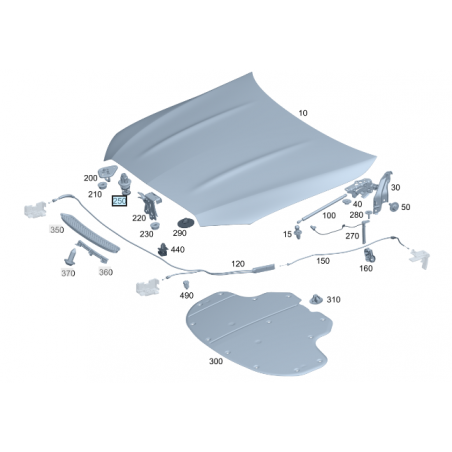 10

200

210

250

220

230

290

30

40

50

100

280

15

270

350

440

370

360

120

150

160

490

310

300