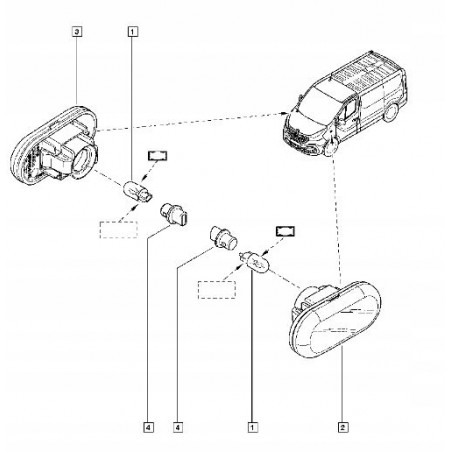 3
1
4
4
1
2