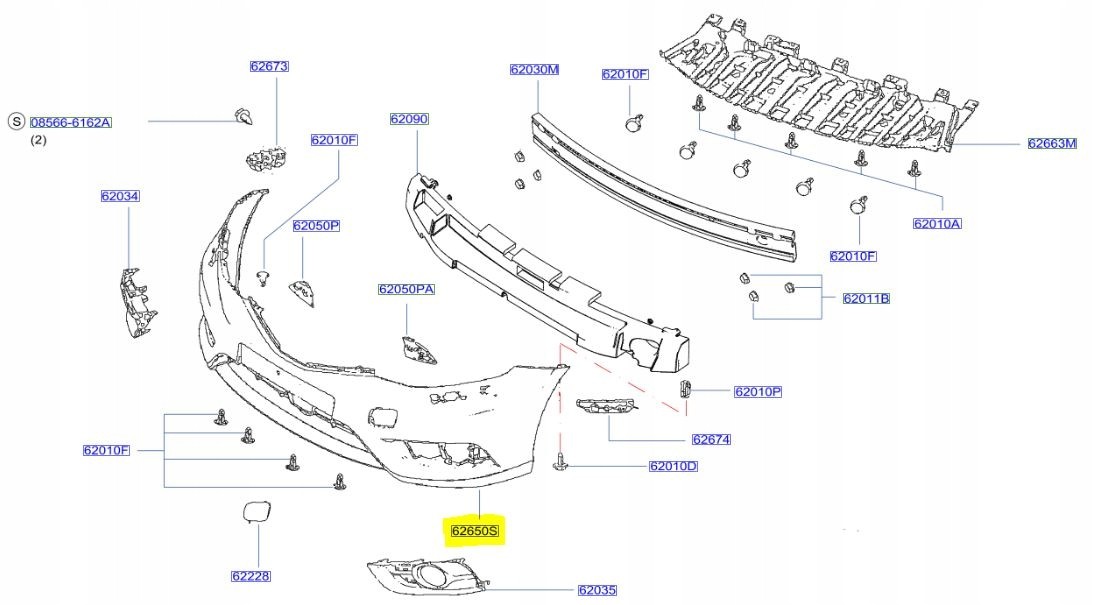 62673
S 08566-6162A
(2)
62010F
62090
62030M
62010F
62663M
62034
62050P
62010A
62010F
62050PA
62011B
62010P
62674
62010F
62010D
62650S
62228
62035