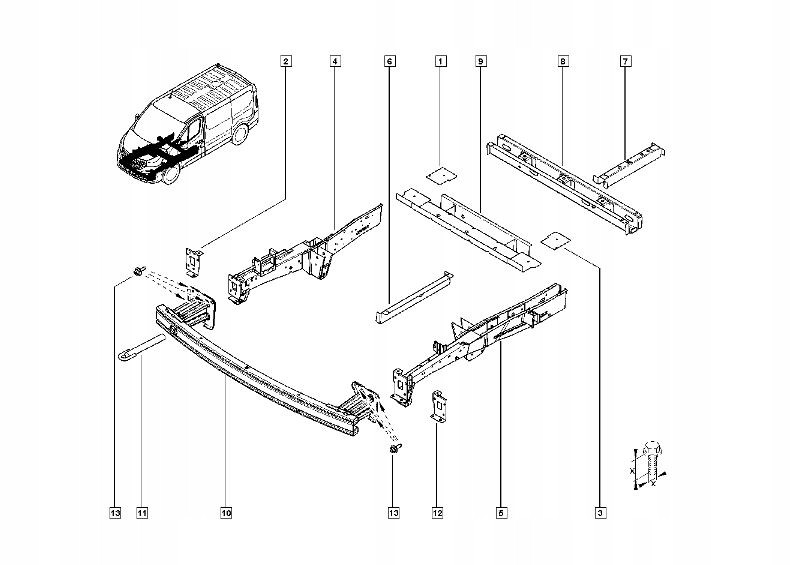 2
4
6
1
9
8
7
13
11
10
13
12
5
3
X
X