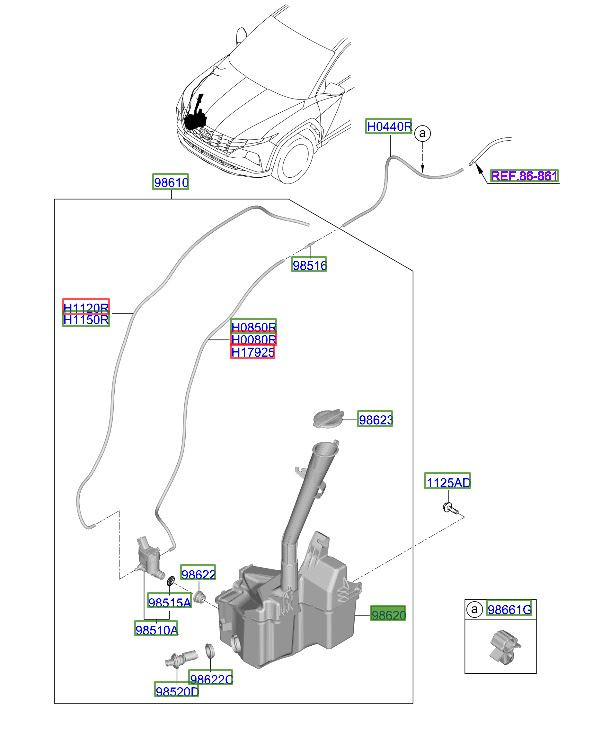 H0440R
a
REF.86-861
98610
98516
H1120R
H1150R
H0850R
H0080R
H17925
98623
1125AD
98622
98515A
98510A
98620
a 98661G
98622C
98520D