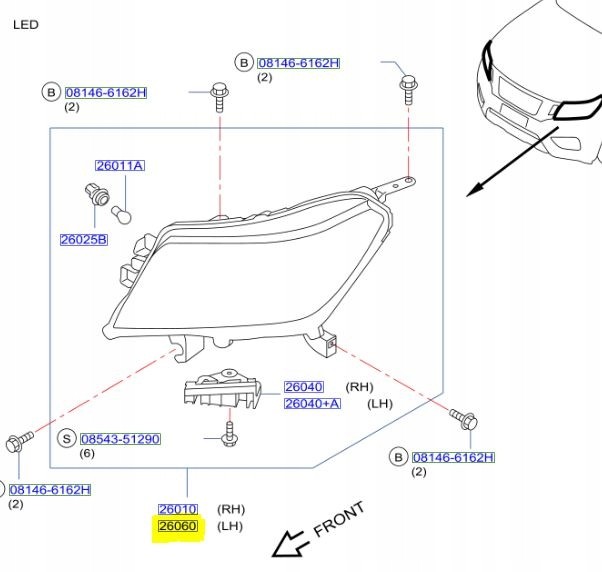 LED

B 08146-6162H
(2)

B 08146-6162H
(2)

26011A

26025B

26040 (RH)
26040+A (LH)

S 08543-51290
(6)

B 08146-6162H
(2)

08146-6162H
(2)

26010 (RH)
26060 (LH)

FRONT