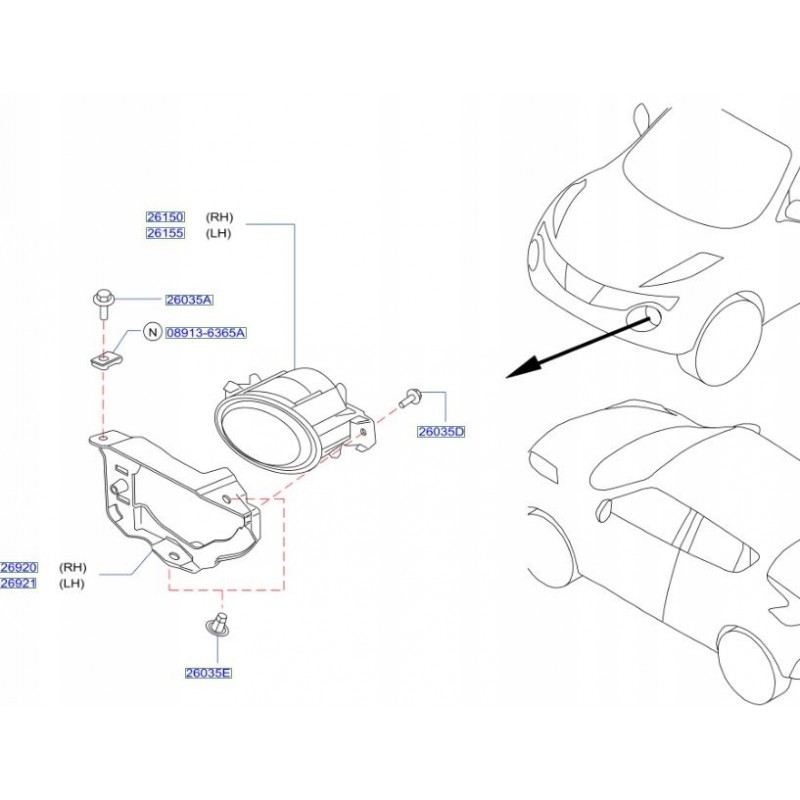 26150 (RH)
26155 (LH)

26035A

N 08913-6365A

26035D

26920 (RH)
26921 (LH)

26035E