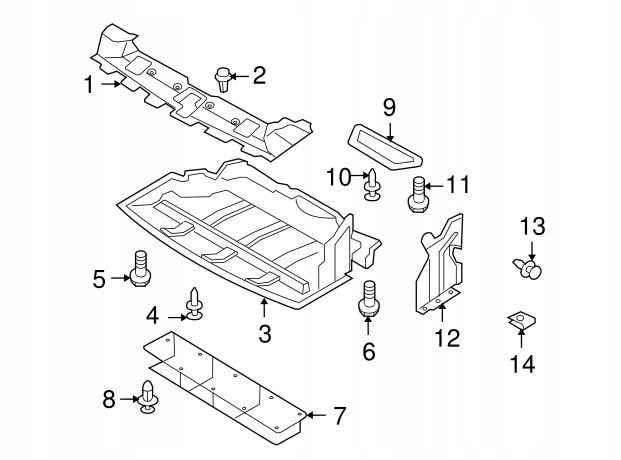 1
2
9
10
11
13
5
4
3
6
12
14
8
7