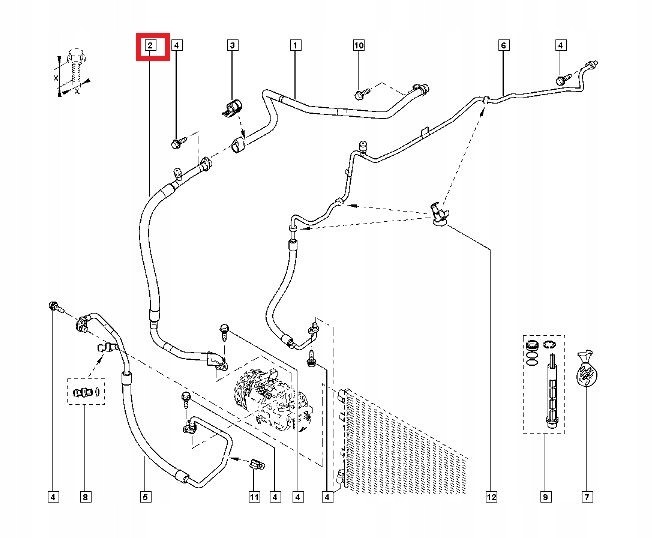 X
X
2
4
3
1
10
6
4
4
8
5
11
4
4
4
12
9
7