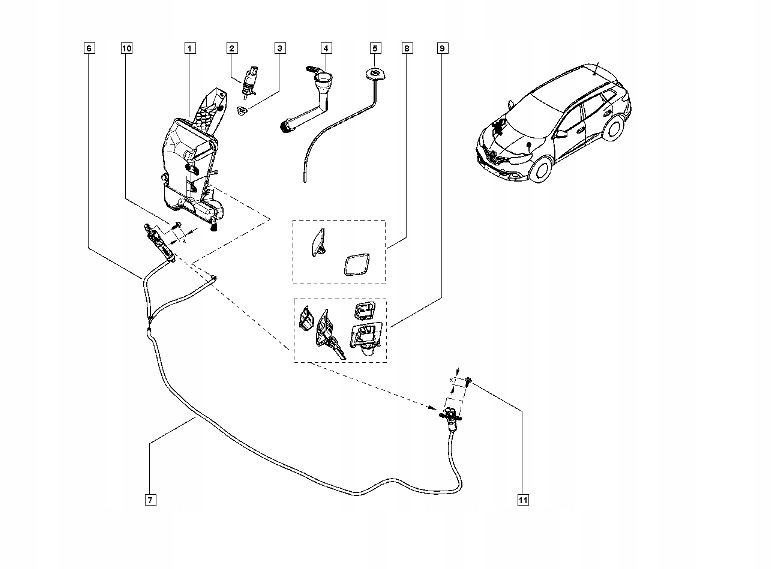 6
10
1
2
3
4
5
8
9
7
11