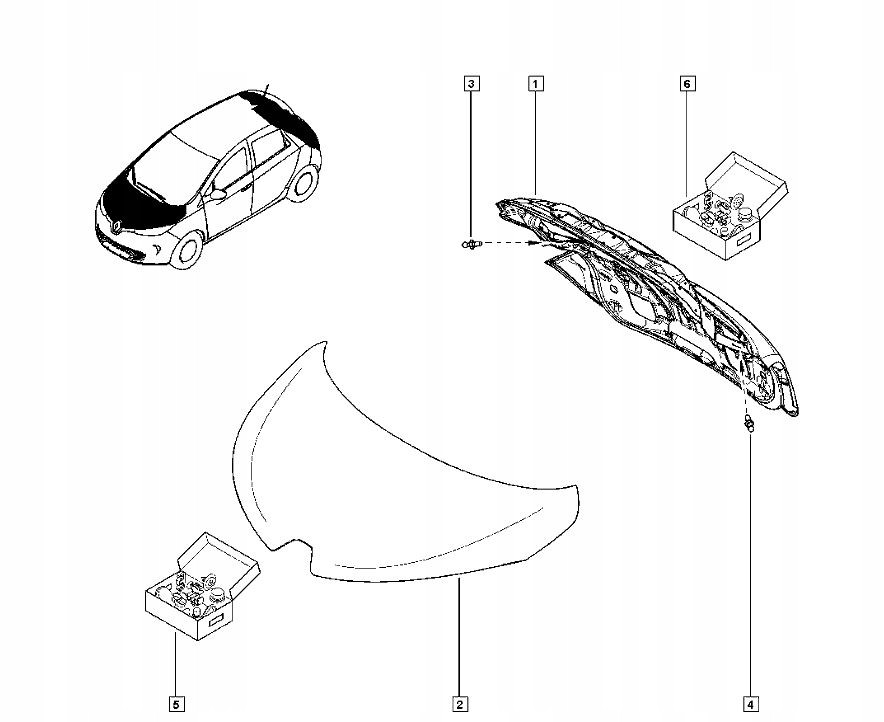 3
1
6
5
2
4